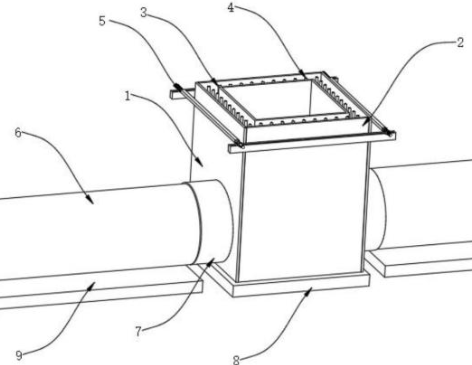 5
3
4
2
1
6
7
9
8