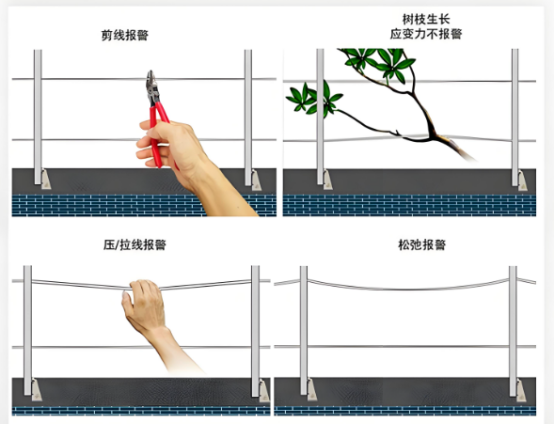 剪线报警

树枝生长
应变力不报警

压/拉线报警

松弛报警